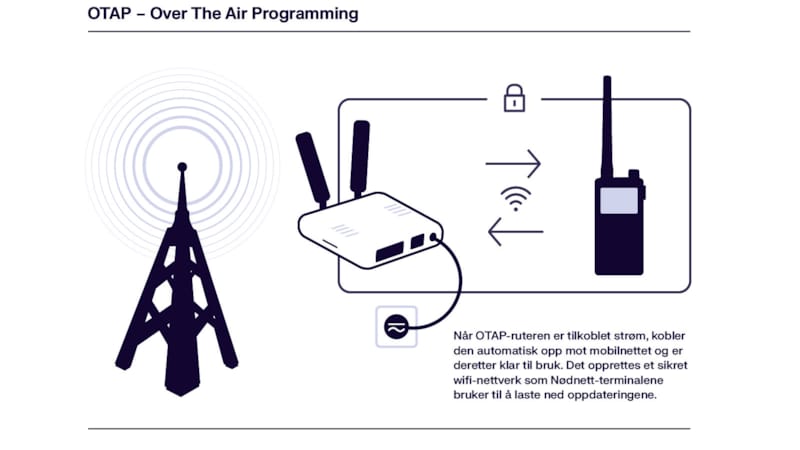 OTAP – Over The Air Programming

Når OTAP-ruteren er tilkoblet strøm, kobler den automatisk opp mot mobilnettet og er deretter klar til bruk. Det opprettes et sikret wifi-nettverk som Nødnett-terminalene bruker til å laste ned oppdateringene.