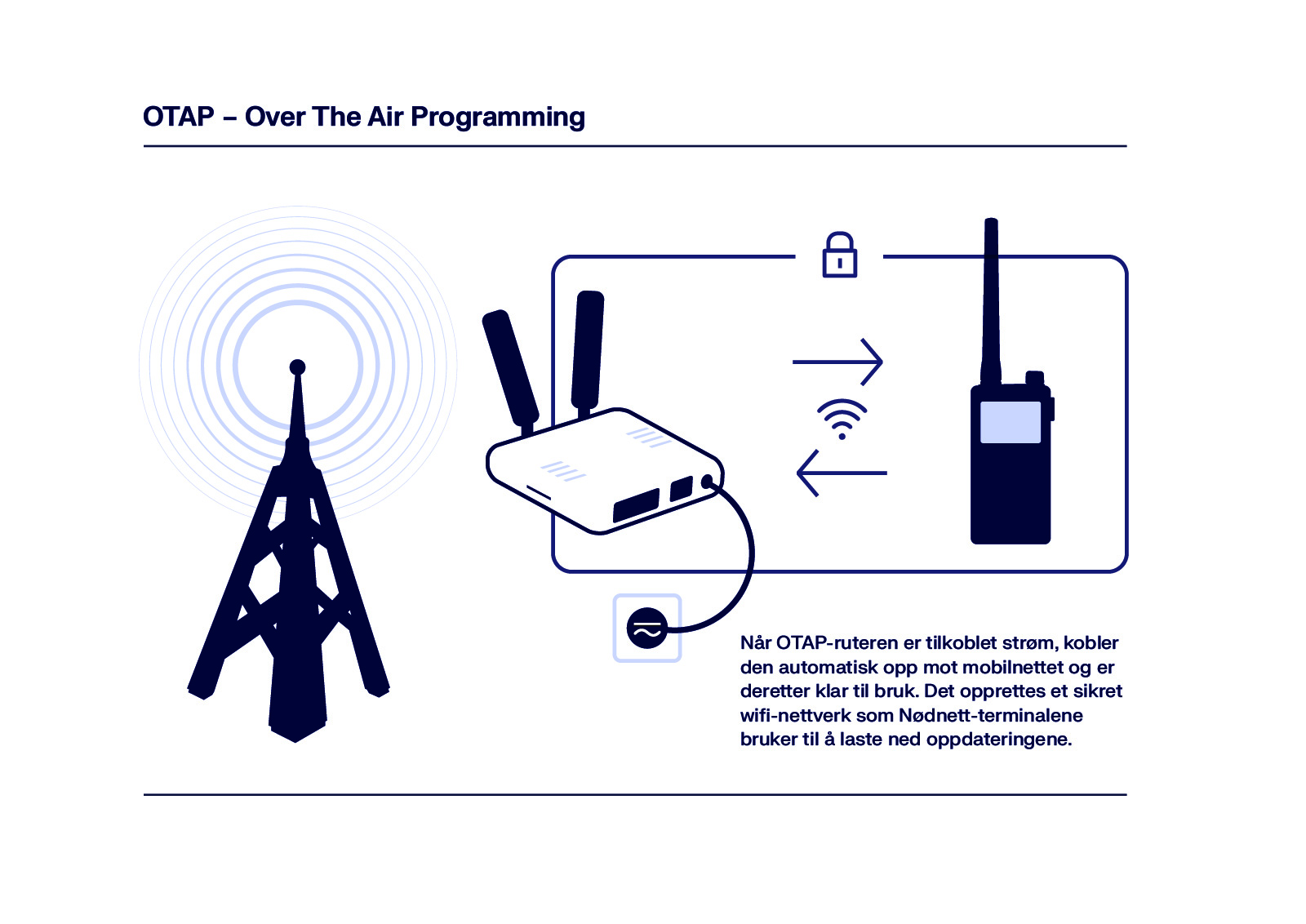 OTAP – Over The Air Programming

Når OTAP-ruteren er tilkoblet strøm, kobler den automatisk opp mot mobilnettet og er deretter klar til bruk. Det opprettes et sikret wifi-nettverk som Nødnett-terminalene bruker til å laste ned oppdateringene.